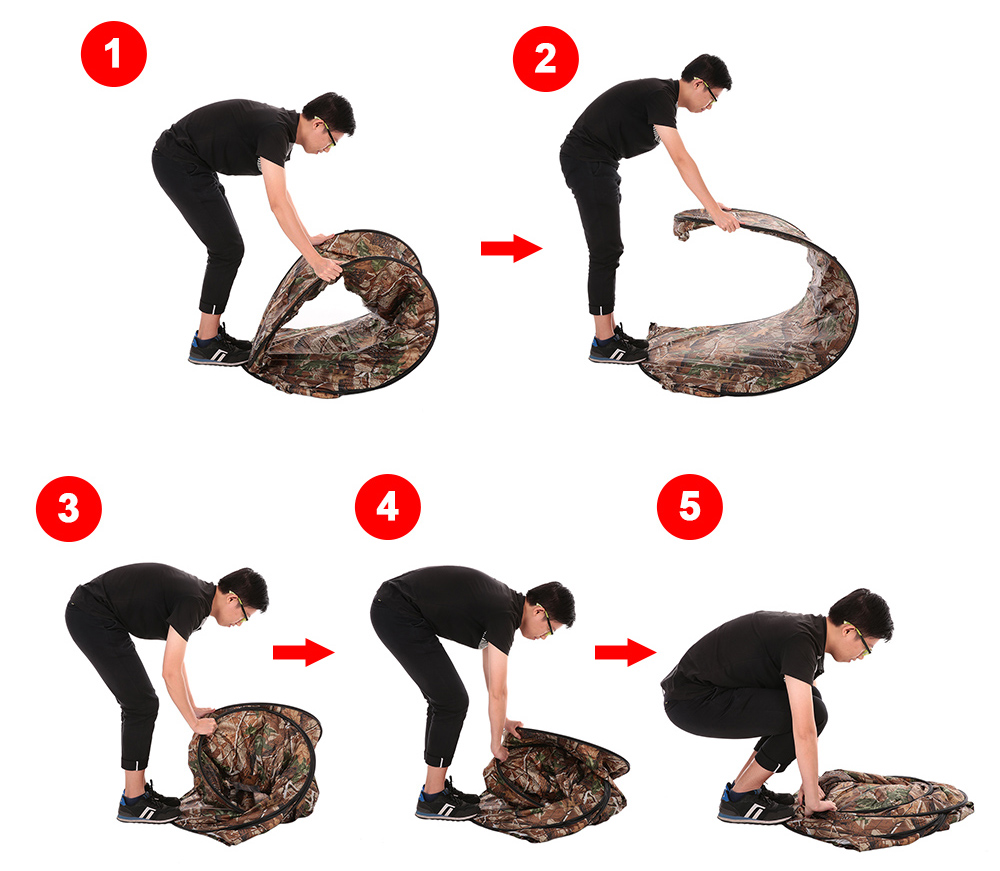 1

2

3

4

5